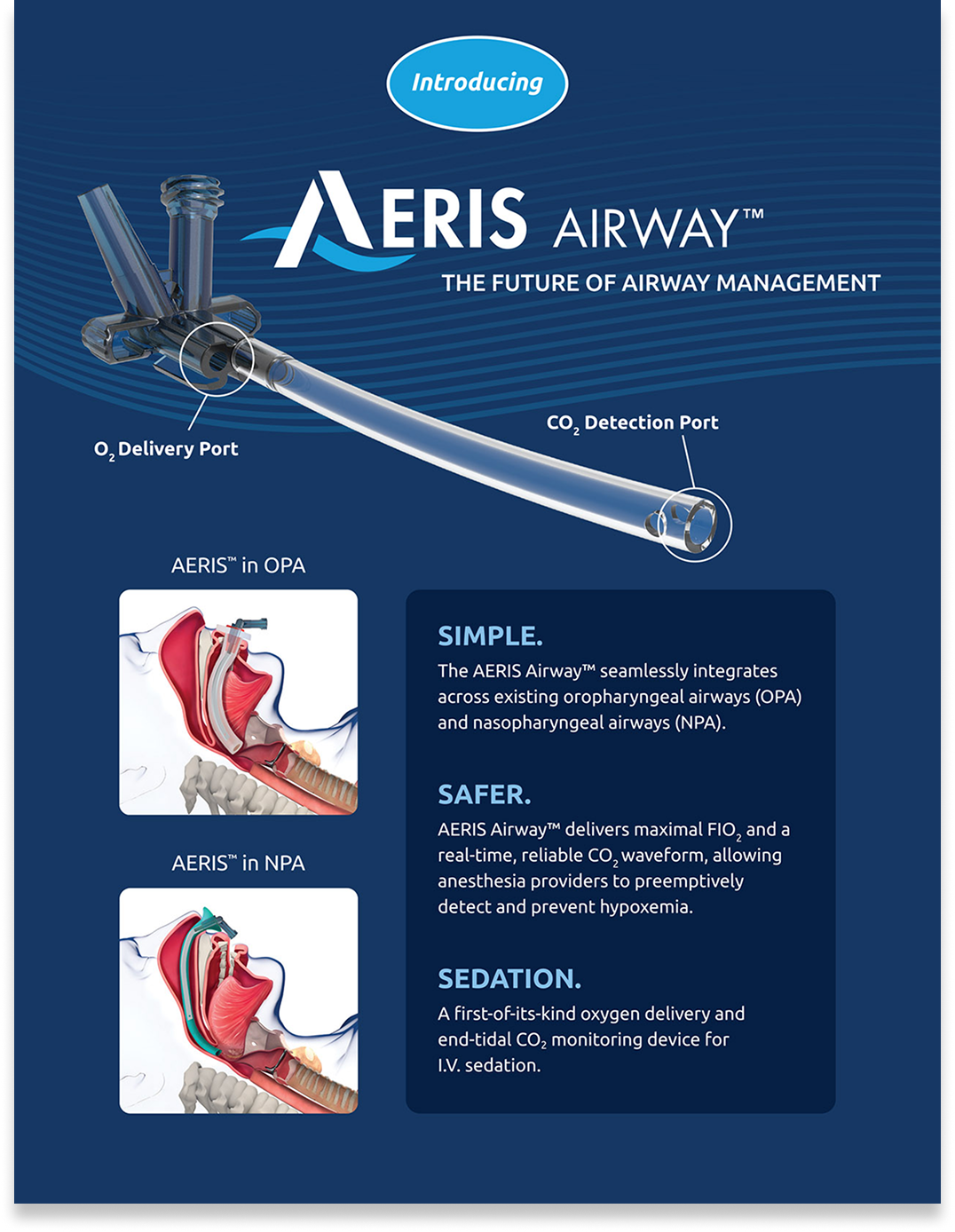 Introducing

AERIS AIRWAY™

THE FUTURE OF AIRWAY MANAGEMENT

$O_2$ Delivery Port

$CO_2$ Detection Port

AERIS™ in OPA

AERIS™ in NPA

SIMPLE.

The AERIS Airway™ seamlessly integrates across existing oropharyngeal airways (OPA) and nasopharyngeal airways (NPA).

SAFER.

AERIS Airway™ delivers maximal $FIO_2$ and a real-time, reliable $CO_2$ waveform, allowing anesthesia providers to preemptively detect and prevent hypoxemia.

SEDATION.

A first-of-its-kind oxygen delivery and end-tidal $CO_2$ monitoring device for I.V. sedation.