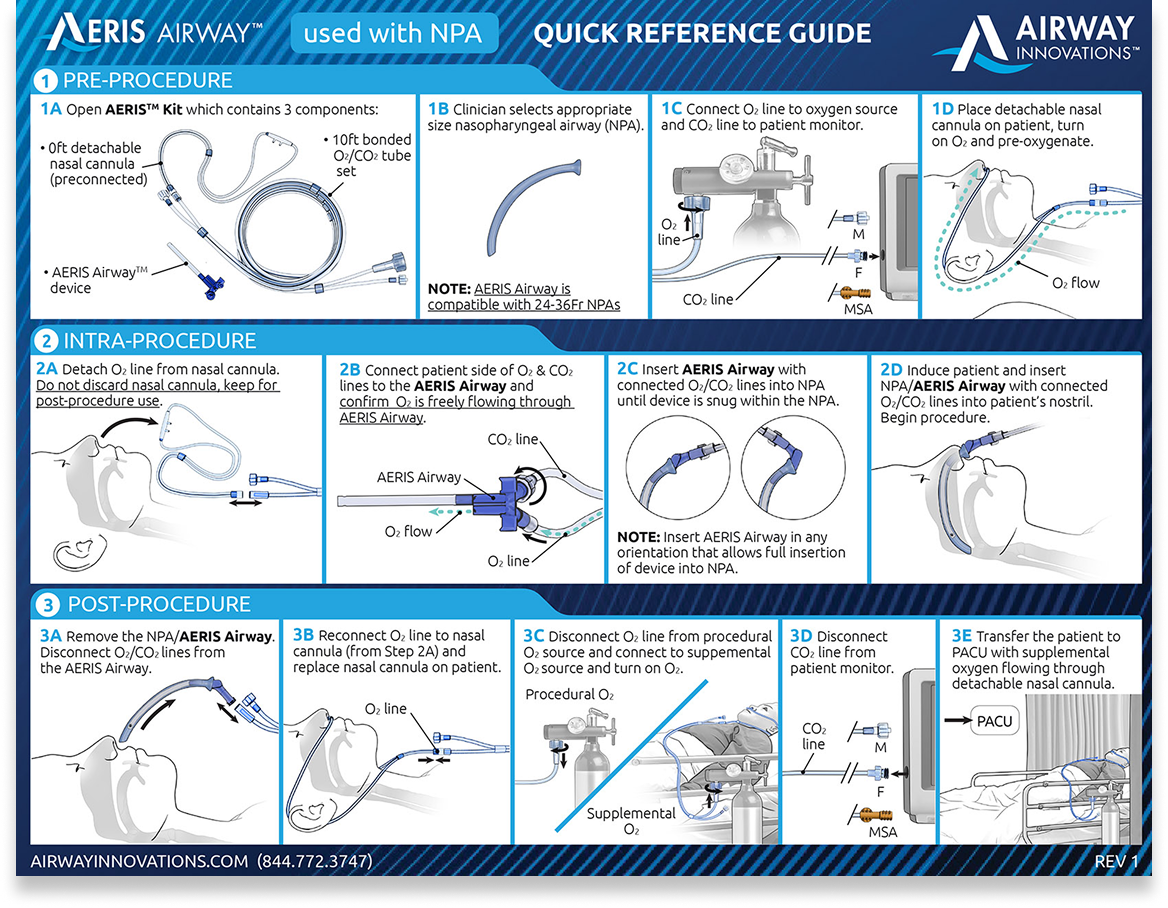 AERIS AIRWAY™ used with NPA QUICK REFERENCE GUIDE

AIRWAY INNOVATIONS™

1 PRE-PROCEDURE

1A Open AERIS™ Kit which contains 3 components:

• 0ft detachable nasal cannula (preconnected)

• 10ft bonded $O_2$/$CO_2$ tube set

• AERIS Airway™ device

1B Clinician selects appropriate size nasopharyngeal airway (NPA).

NOTE: AERIS Airway is compatible with 24-36Fr NPAs

1C Connect $O_2$ line to oxygen source and $CO_2$ line to patient monitor.

$O_2$ line

$CO_2$ line

M

F

MSA

1D Place detachable nasal cannula on patient, turn on $O_2$ and pre-oxygenate.

$O_2$ flow

2 INTRA-PROCEDURE

2A Detach $O_2$ line from nasal cannula. Do not discard nasal cannula, keep for post-procedure use.

2B Connect patient side of $O_2$ & $CO_2$ lines to the AERIS Airway and confirm $O_2$ is freely flowing through AERIS Airway.

$CO_2$ line

AERIS Airway

$O_2$ flow

$O_2$ line

2C Insert AERIS Airway with connected $O_2$/$CO_2$ lines into NPA until device is snug within the NPA.

NOTE: Insert AERIS Airway in any orientation that allows full insertion of device into NPA.

2D Induce patient and insert NPA/AERIS Airway with connected $O_2$/$CO_2$ lines into patient's nostril. Begin procedure.

3 POST-PROCEDURE

3A Remove the NPA/AERIS Airway. Disconnect $O_2$/$CO_2$ lines from the AERIS Airway.

3B Reconnect $O_2$ line to nasal cannula (from Step 2A) and replace nasal cannula on patient.

$O_2$ line

3C Disconnect $O_2$ line from procedural $O_2$ source and connect to suppemental $O_2$ source and turn on $O_2$.

Procedural $O_2$

Supplemental $O_2$

3D Disconnect $CO_2$ line from patient monitor.

$CO_2$ line

M

F

MSA

3E Transfer the patient to PACU with supplemental oxygen flowing through detachable nasal cannula.

PACU

AIRWAYINNOVATIONS.COM (844.772.3747)

REV 1