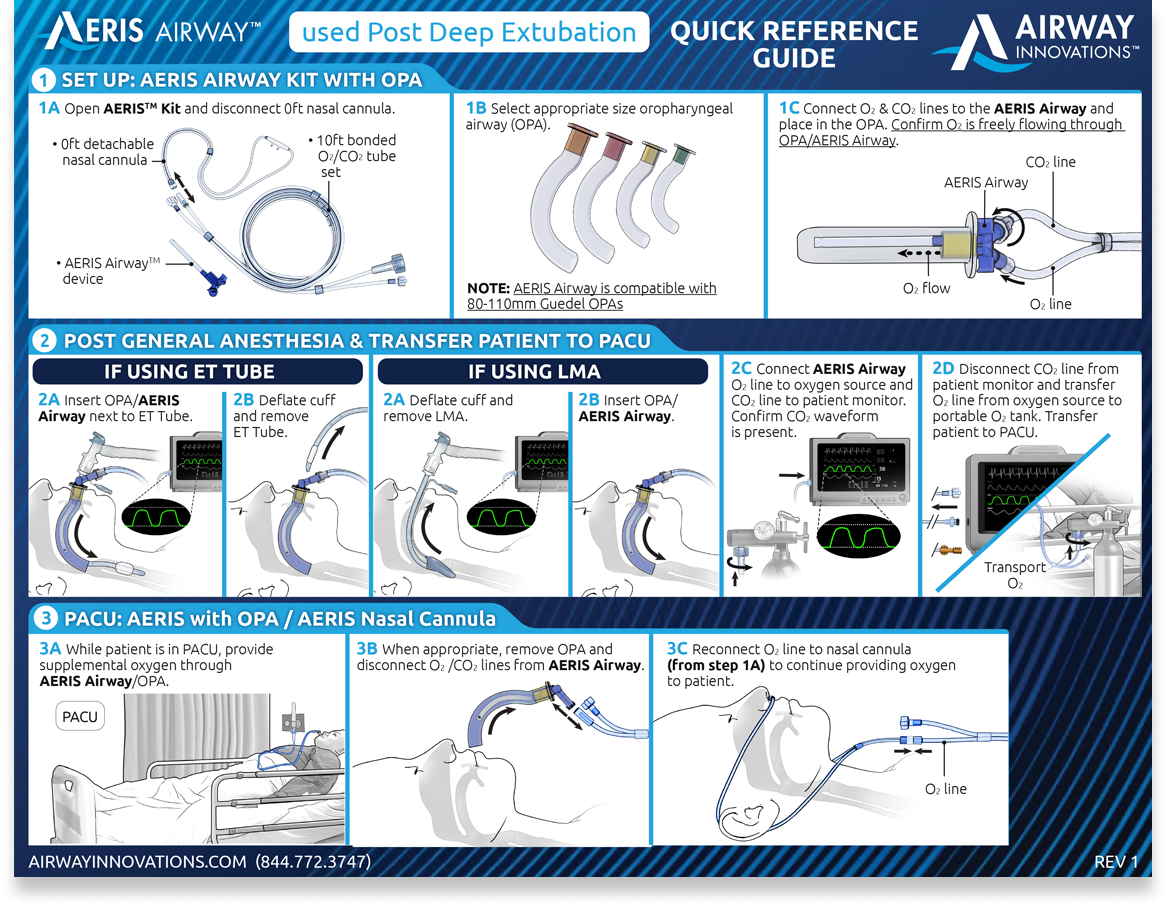 AERIS AIRWAY™

used Post Deep Extubation

QUICK REFERENCE GUIDE

AIRWAY INNOVATIONS™

1 SET UP: AERIS AIRWAY KIT WITH OPA

1A Open AERIS™ Kit and disconnect 0ft nasal cannula.

• 0ft detachable nasal cannula

• 10ft bonded $O_2$/$CO_2$ tube set

• AERIS Airway™ device

1B Select appropriate size oropharyngeal airway (OPA).

NOTE: AERIS Airway is compatible with 80-110mm Guedel OPAs

1C Connect $O_2$ & $CO_2$ lines to the AERIS Airway and place in the OPA. Confirm $O_2$ is freely flowing through OPA/AERIS Airway.

$CO_2$ line

AERIS Airway

$O_2$ flow

$O_2$ line

2 POST GENERAL ANESTHESIA & TRANSFER PATIENT TO PACU

IF USING ET TUBE

2A Insert OPA/AERIS Airway next to ET Tube.

2B Deflate cuff and remove ET Tube.

IF USING LMA

2A Deflate cuff and remove LMA.

2B Insert OPA/ AERIS Airway.

2C Connect AERIS Airway $O_2$ line to oxygen source and $CO_2$ line to patient monitor. Confirm $CO_2$ waveform is present.

2D Disconnect $CO_2$ line from patient monitor and transfer $O_2$ line from oxygen source to portable $O_2$ tank. Transfer patient to PACU.

Transport $O_2$

3 PACU: AERIS with OPA / AERIS Nasal Cannula

3A While patient is in PACU, provide supplemental oxygen through AERIS Airway/OPA.

PACU

3B When appropriate, remove OPA and disconnect $O_2$ /$CO_2$ lines from AERIS Airway.

3C Reconnect $O_2$ line to nasal cannula (from step 1A) to continue providing oxygen to patient.

$O_2$ line

AIRWAYINNOVATIONS.COM (844.772.3747)

REV 1